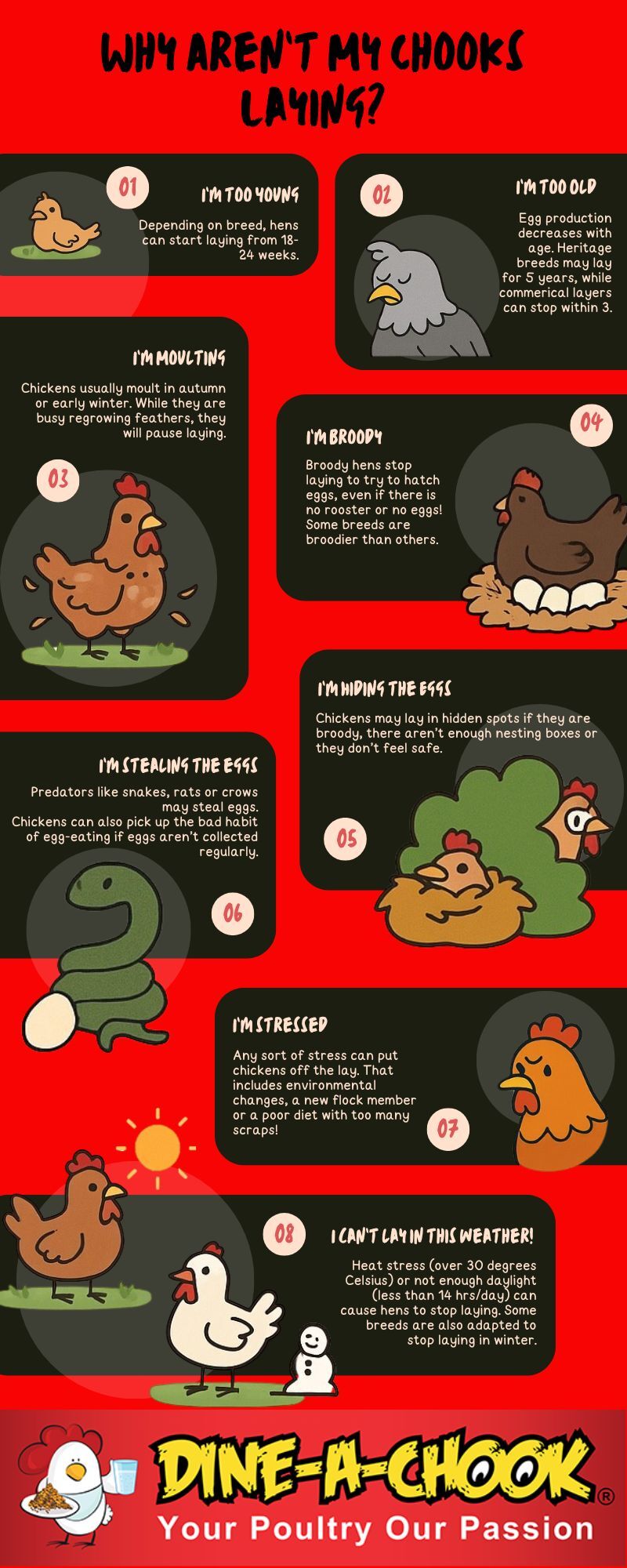 WHY AREN'T MY CHOOKS LAYING?

01
I'M TOO YOUNG
Depending on breed, hens can start laying from 18-24 weeks.

02
I'M TOO OLD
Egg production decreases with age. Heritage breeds may lay for 5 years, while commerical layers can stop within 3.

I'M MOULTING
Chickens usually moult in autumn or early winter. While they are busy regrowing feathers, they will pause laying.

03

04
I'M BROODY
Broody hens stop laying to try to hatch eggs, even if there is no rooster or no eggs! Some breeds are broodier than others.

I'M HIDING THE EGGS
Chickens may lay in hidden spots if they are broody, there aren't enough nesting boxes or they don't feel safe.

05

I'M STEALING THE EGGS
Predators like snakes, rats or crows may steal eggs.
Chickens can also pick up the bad habit of egg-eating if eggs aren't collected regularly.

06

I'M STRESSED
Any sort of stress can put chickens off the lay. That includes environmental changes, a new flock member or a poor diet with too many scraps!

07

08
I CAN'T LAY IN THIS WEATHER!
Heat stress (over 30 degrees Celsius) or not enough daylight (less than 14 hrs/day) can cause hens to stop laying. Some breeds are also adapted to stop laying in winter.

DINE-A-CHOOK®
Your Poultry Our Passion